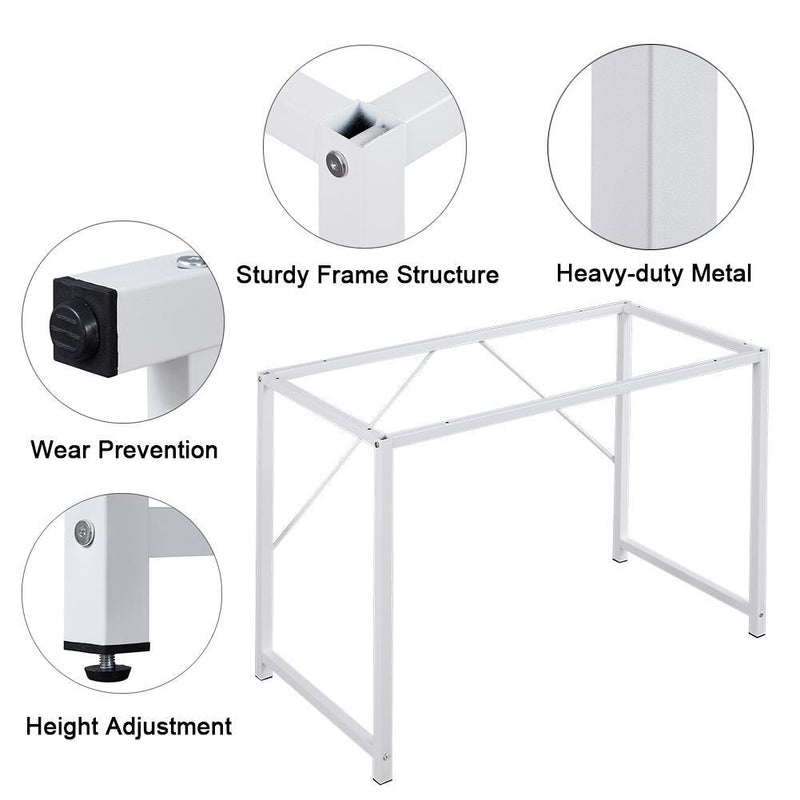 Sturdy Frame Structure

Heavy-duty Metal

Wear Prevention

Height Adjustment