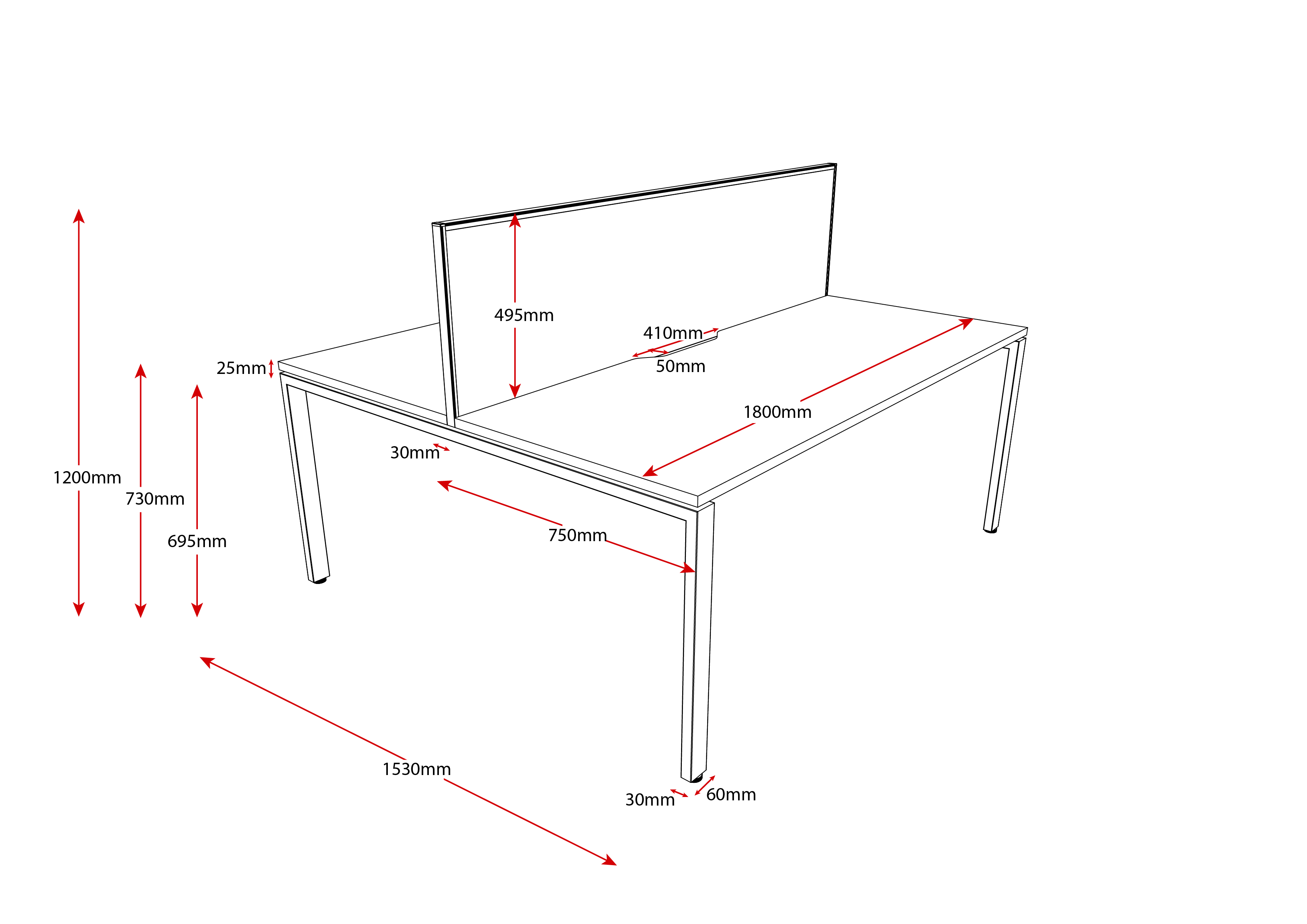 495mm

410mm

50mm

25mm

1800mm

30mm

1200mm

730mm

695mm

750mm

1530mm

30mm

60mm