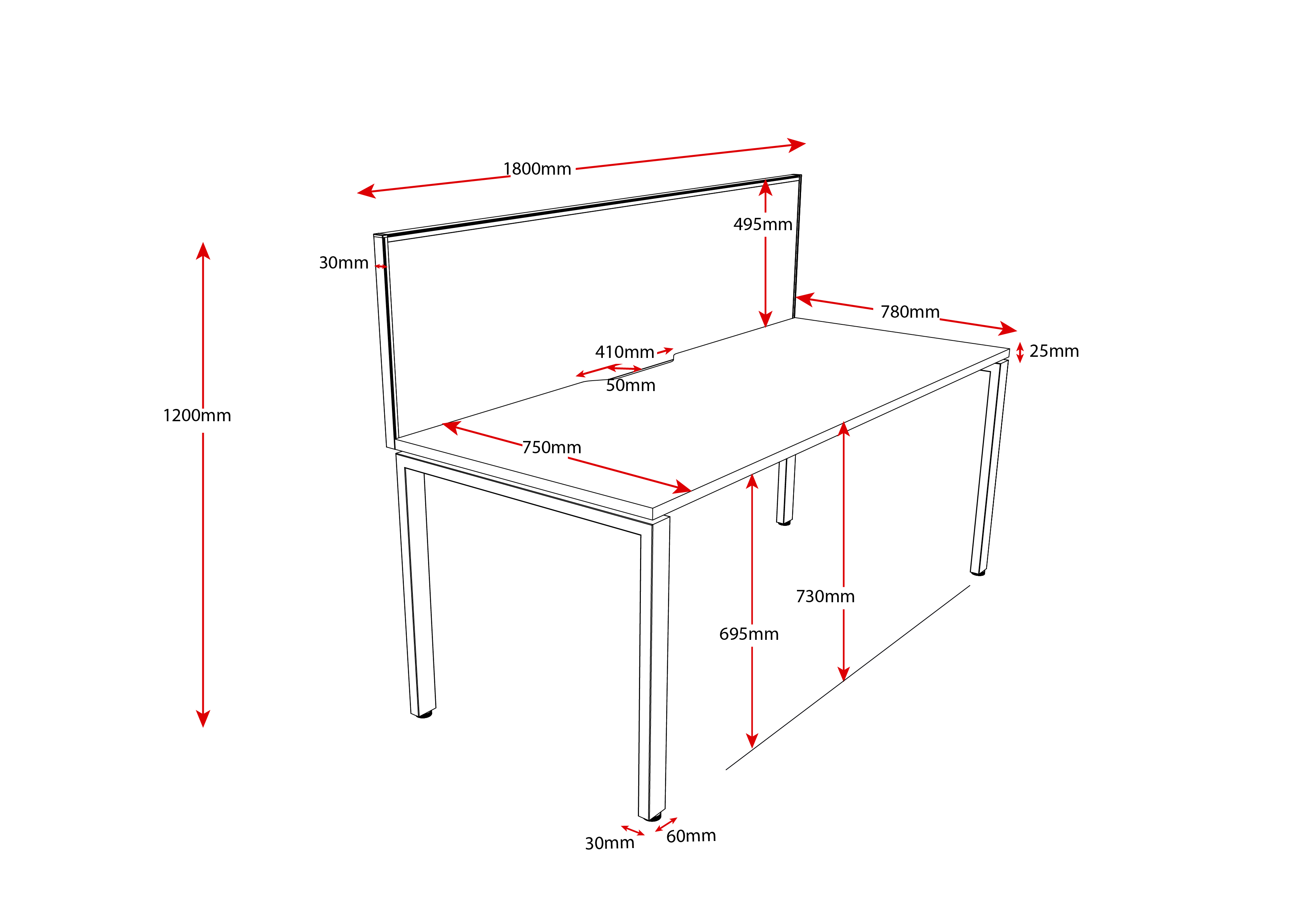 1800mm
495mm
30mm
780mm
25mm
410mm
50mm
1200mm
750mm
730mm
695mm
30mm
60mm