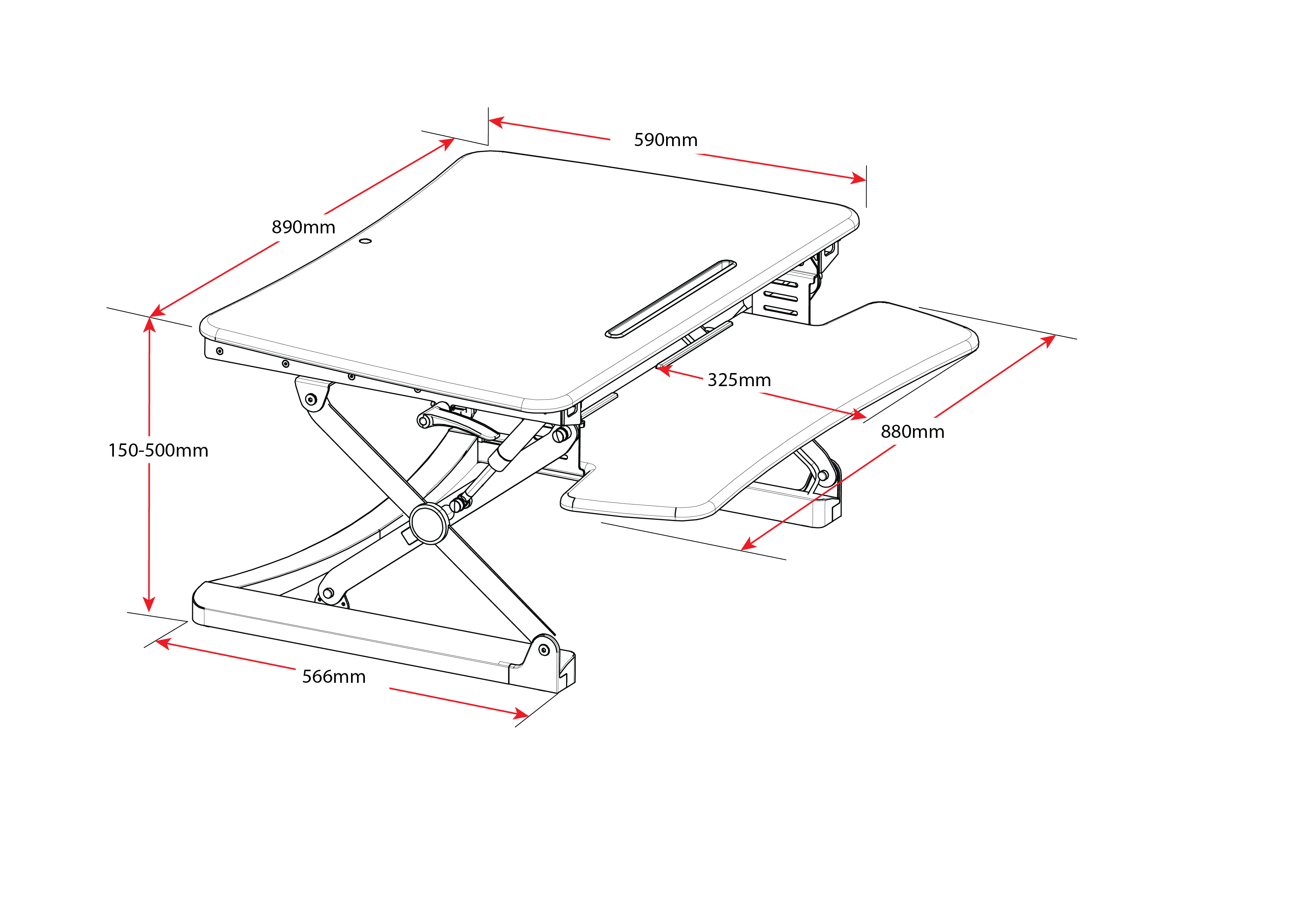 590mm

890mm

325mm

880mm

150-500mm

566mm