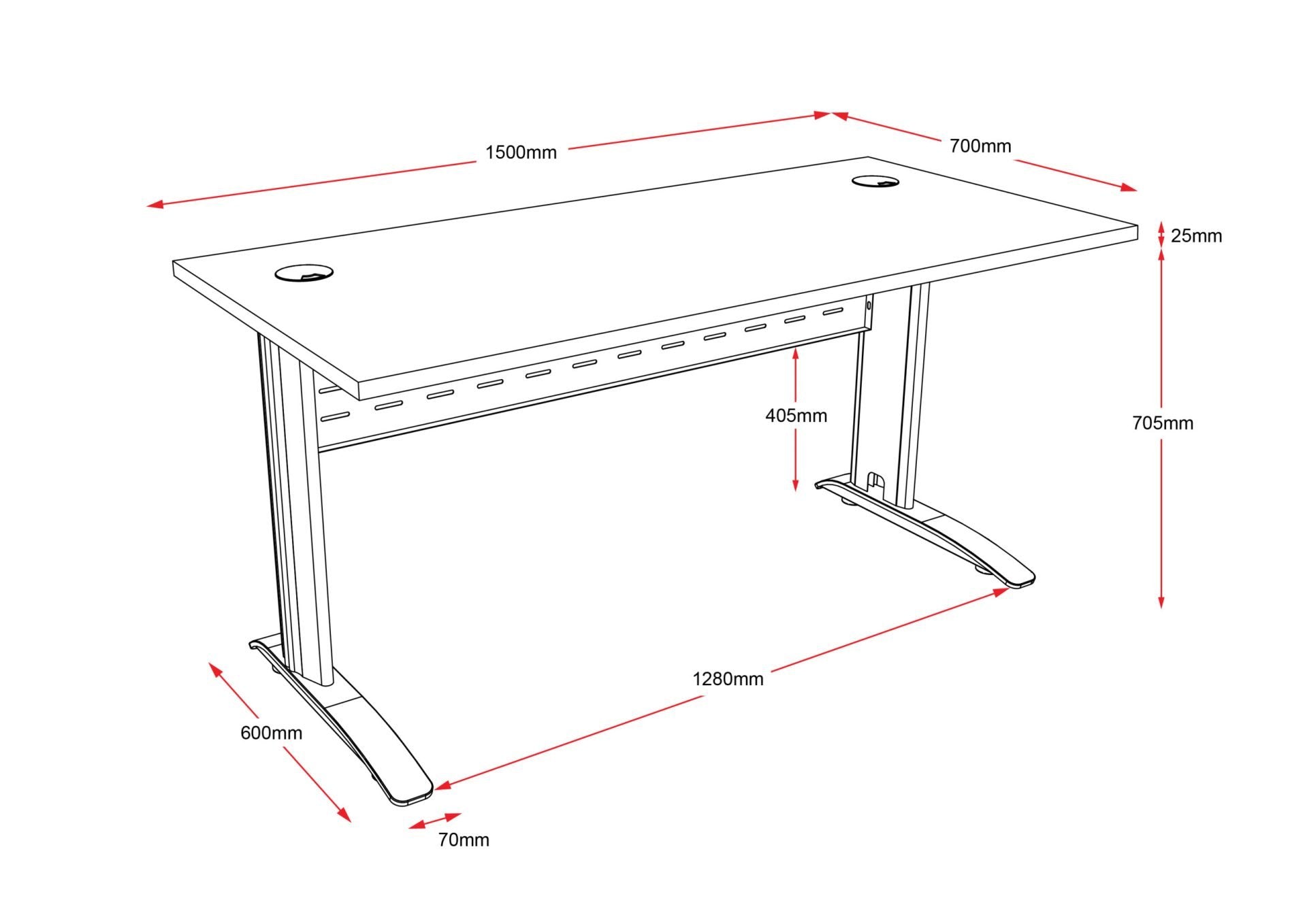 1500mm

700mm

25mm

405mm

705mm

1280mm

600mm

70mm