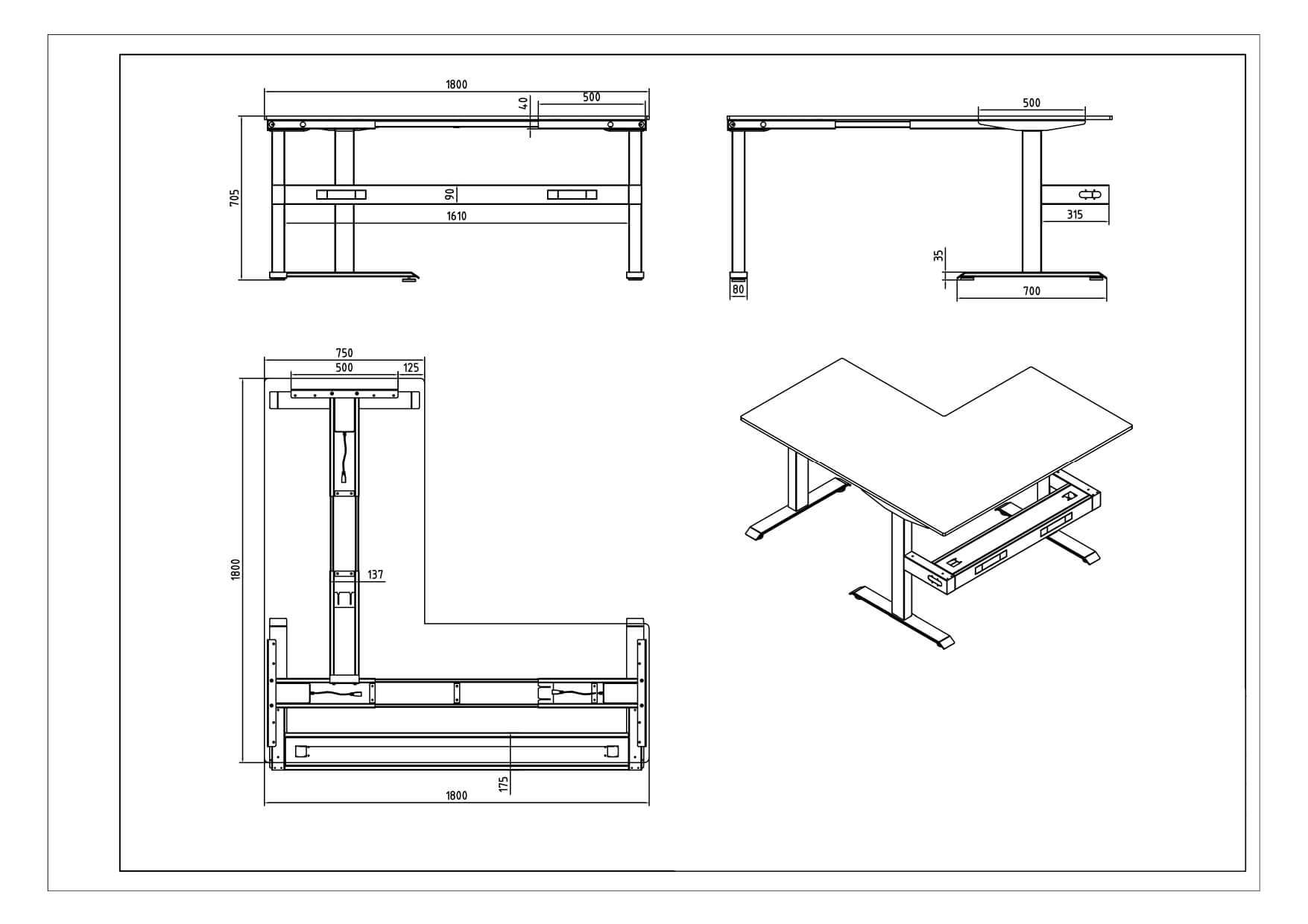 1800
40
500
705
90
1610
500
315
35
80
700
750
500
125
1800
137
175
1800