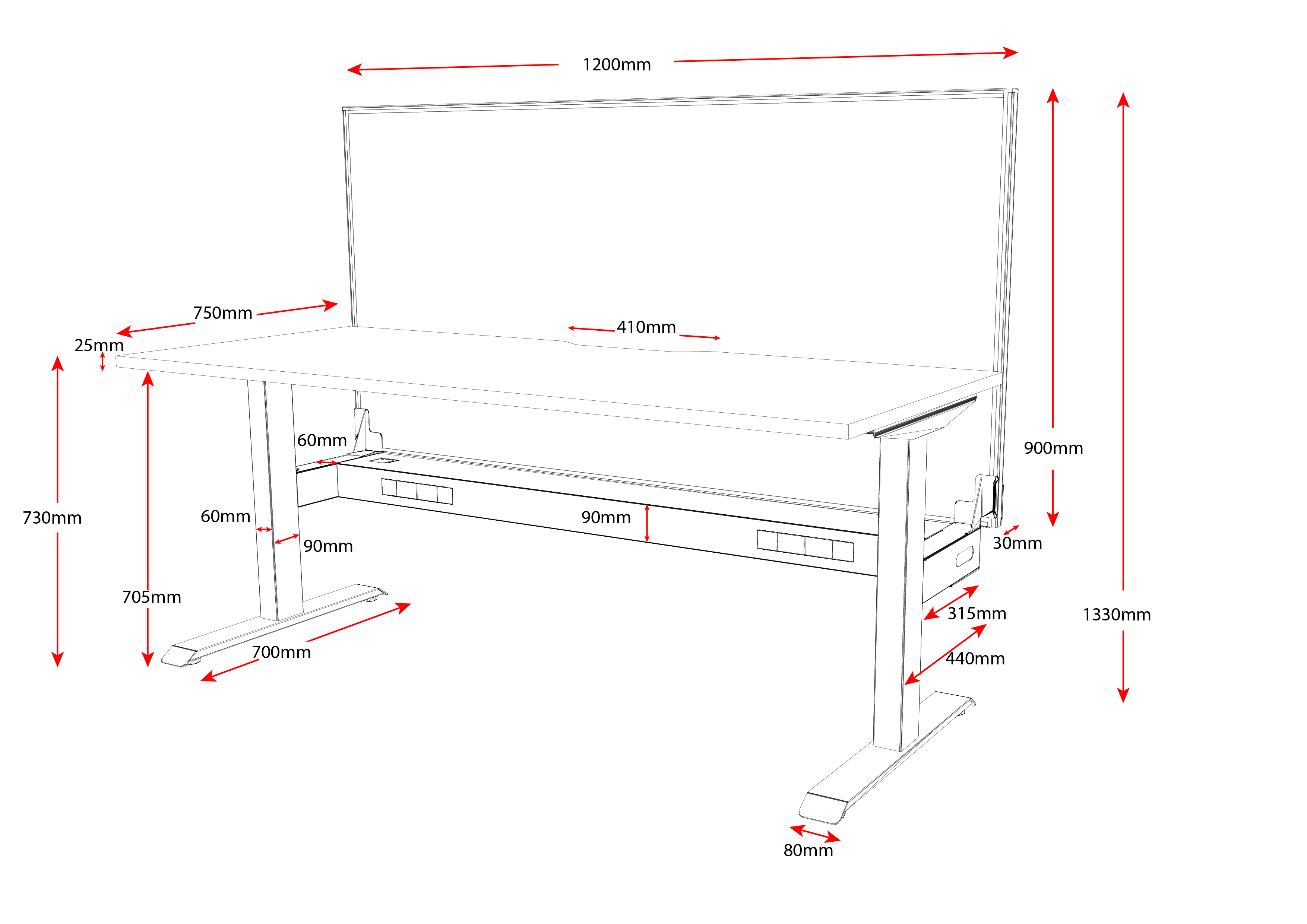 1200mm

750mm

410mm

25mm

60mm

900mm

730mm

60mm

90mm

90mm

30mm

705mm

315mm

1330mm

700mm

440mm

80mm