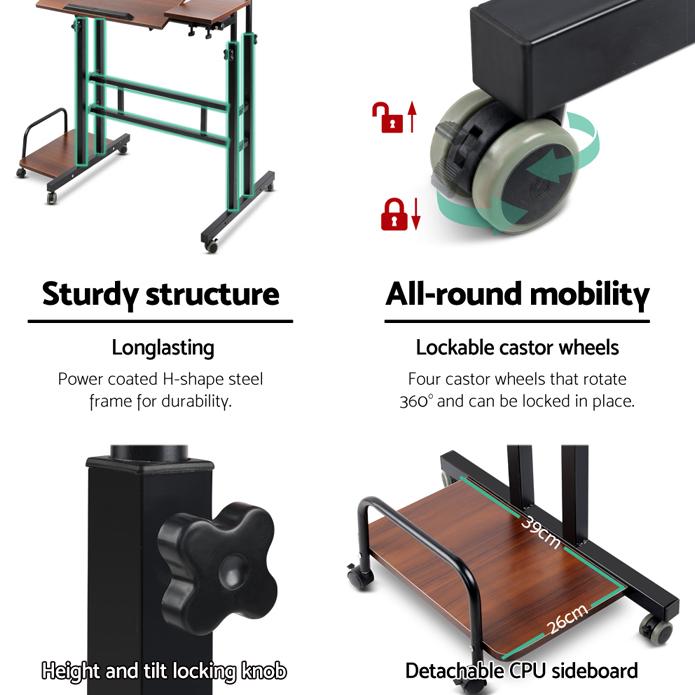 Sturdy structure

Longlasting

Power coated H-shape steel frame for durability.

All-round mobility

Lockable castor wheels

Four castor wheels that rotate 360° and can be locked in place.

Height and tilt locking knob

39cm

26cm

Detachable CPU sideboard