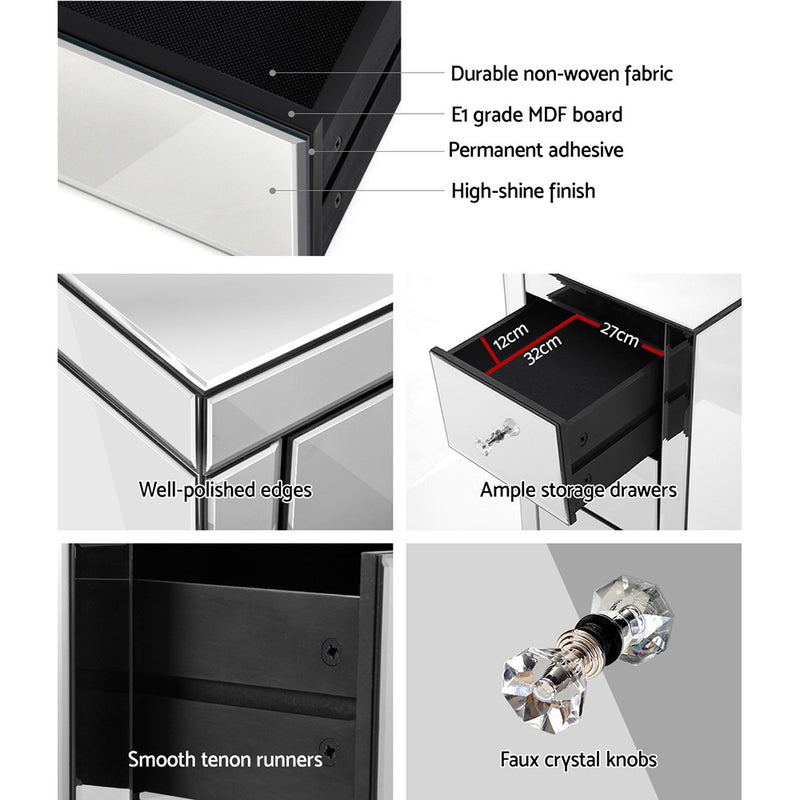 Durable non-woven fabric
E1 grade MDF board
Permanent adhesive
High-shine finish

Well-polished edges

12cm
32cm
27cm
Ample storage drawers

Smooth tenon runners

Faux crystal knobs