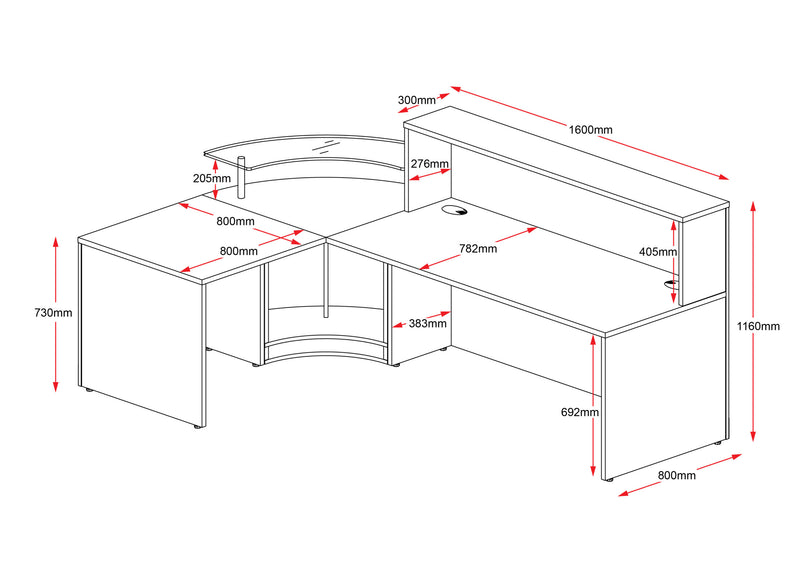 300mm
1600mm
276mm
205mm
800mm
800mm
782mm
405mm
730mm
383mm
1160mm
692mm
800mm