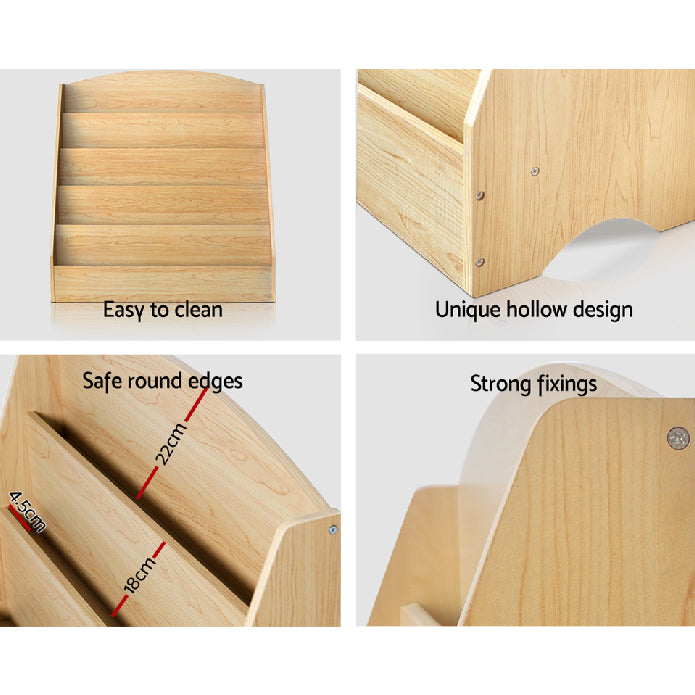 Easy to clean

Unique hollow design

Safe round edges

22cm

4.5cm

18cm

Strong fixings