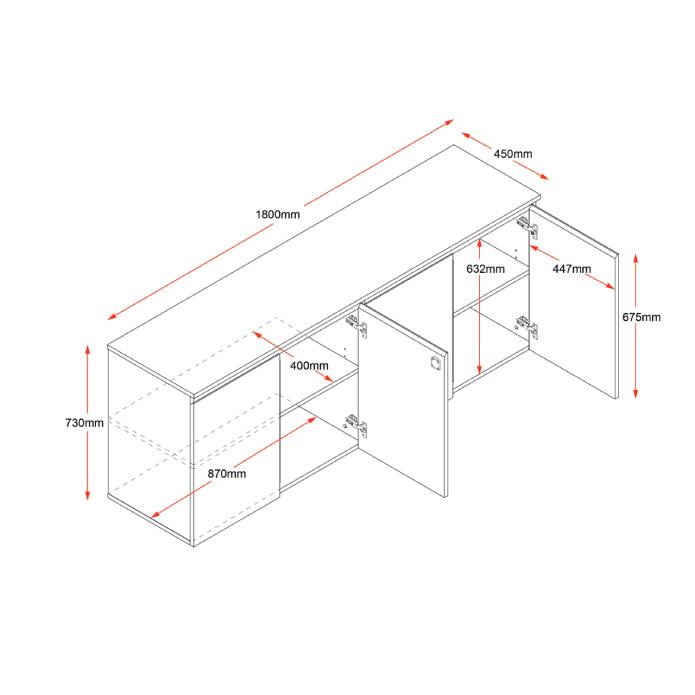 450mm

1800mm

632mm

447mm

675mm

400mm

730mm

870mm