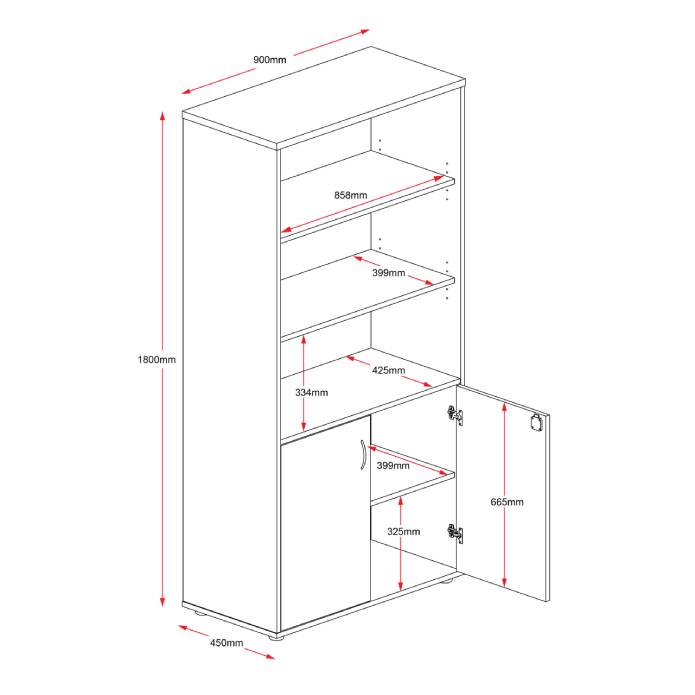 900mm

858mm

399mm

1800mm

425mm

334mm

399mm

665mm

325mm

450mm