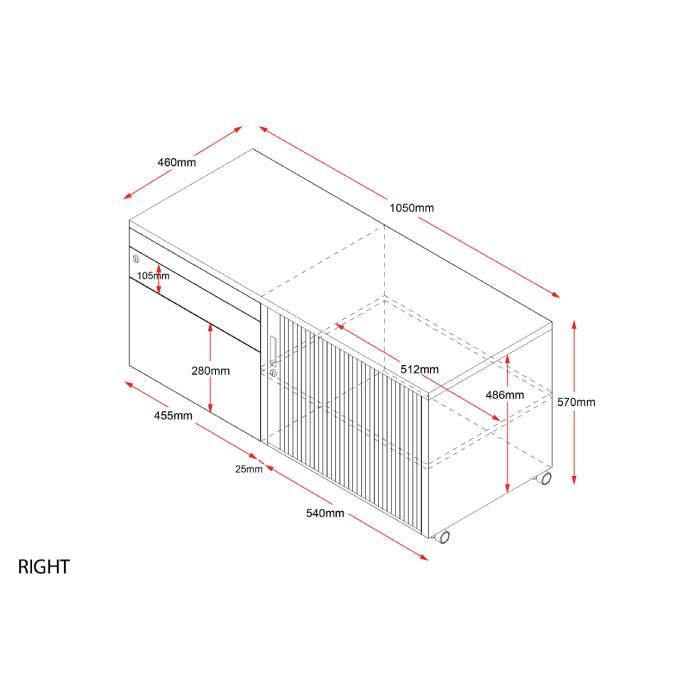 460mm

1050mm

105mm

280mm

512mm

486mm

570mm

455mm

25mm

540mm

RIGHT