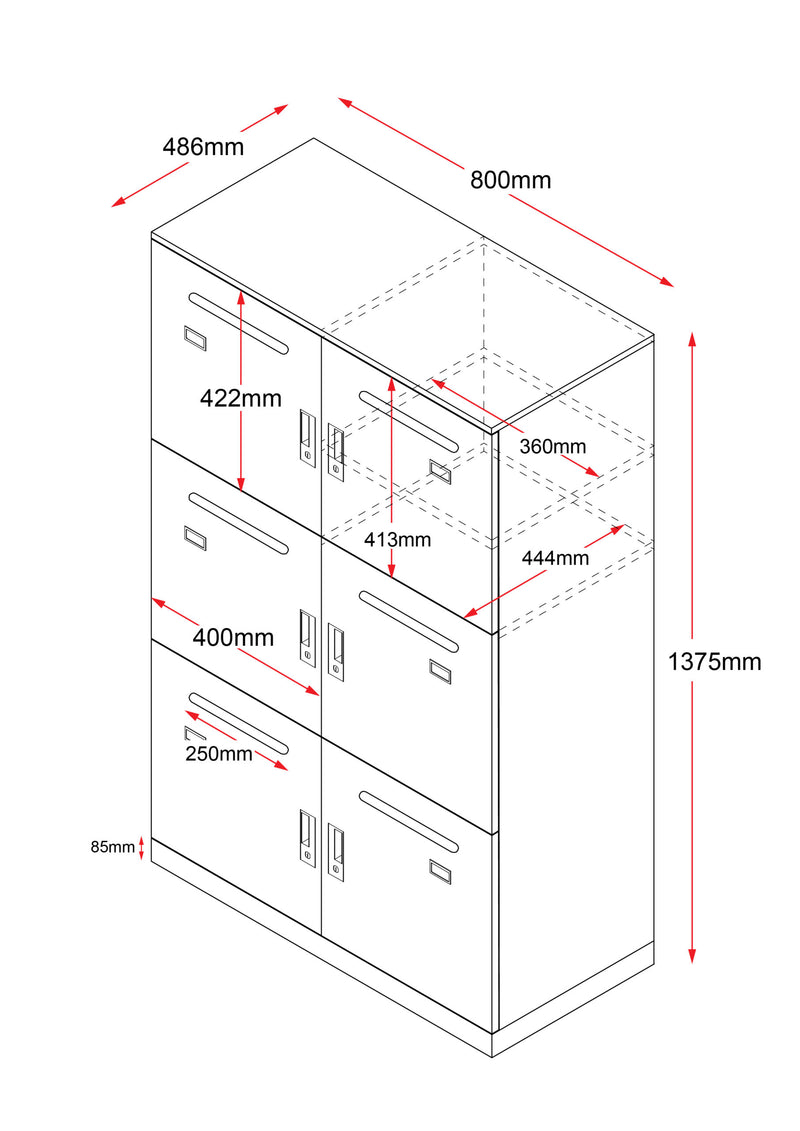 486mm
800mm
422mm
360mm
413mm
444mm
400mm
1375mm
250mm
85mm