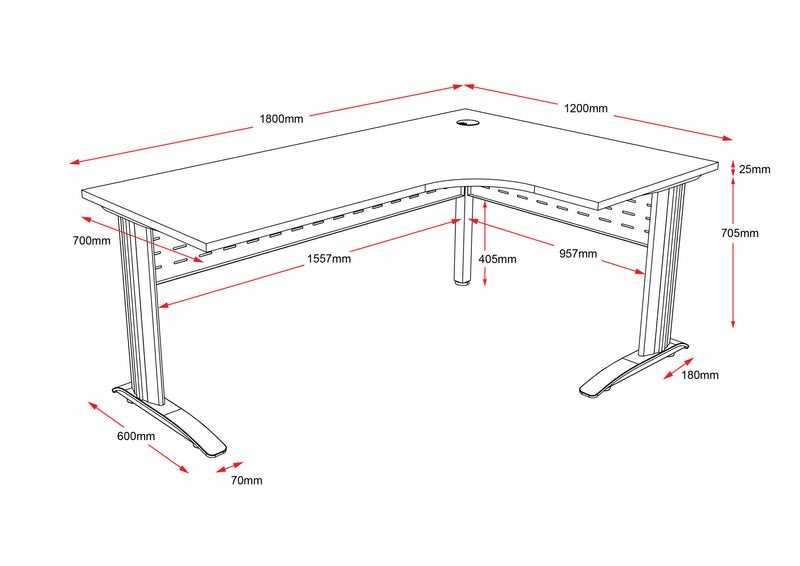 1800mm
1200mm
25mm
705mm
700mm
1557mm
405mm
957mm
180mm
600mm
70mm