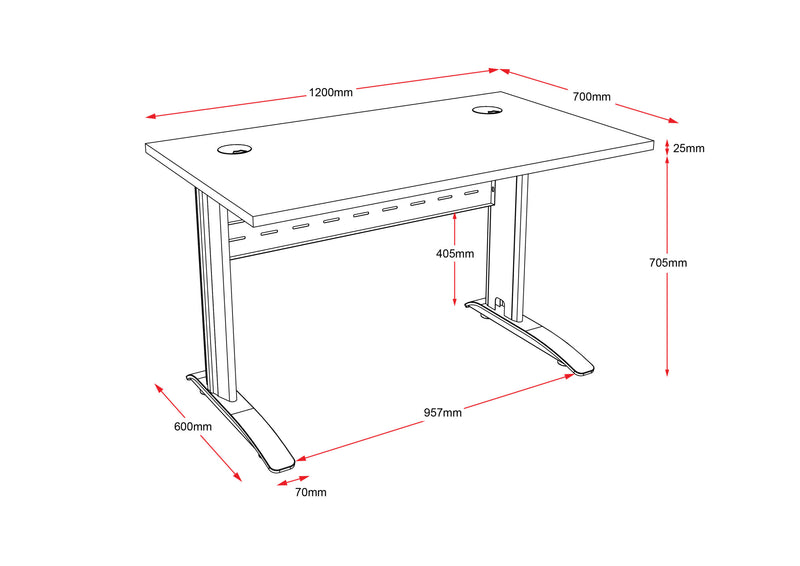 1200mm
700mm
25mm
405mm
705mm
600mm
957mm
70mm